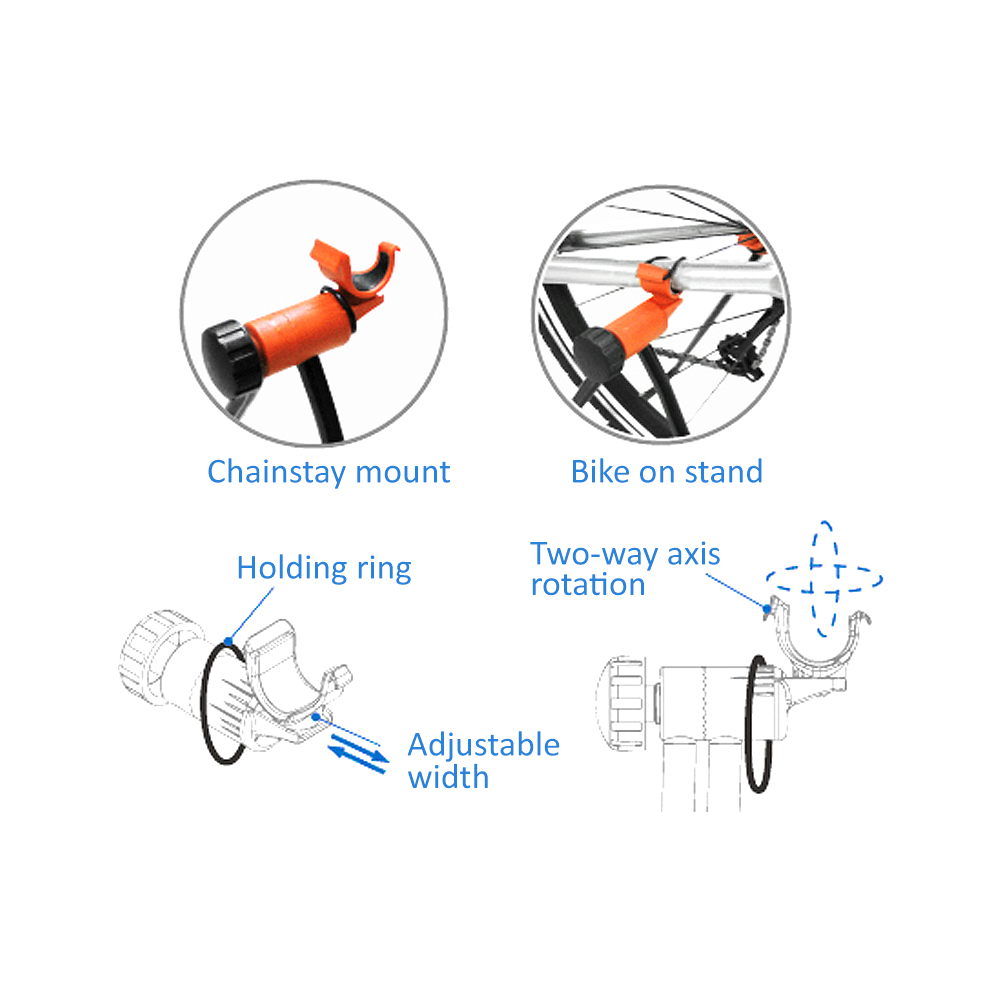 Chainstay mount

Bike on stand

Holding ring

Adjustable width

Two-way axis rotation