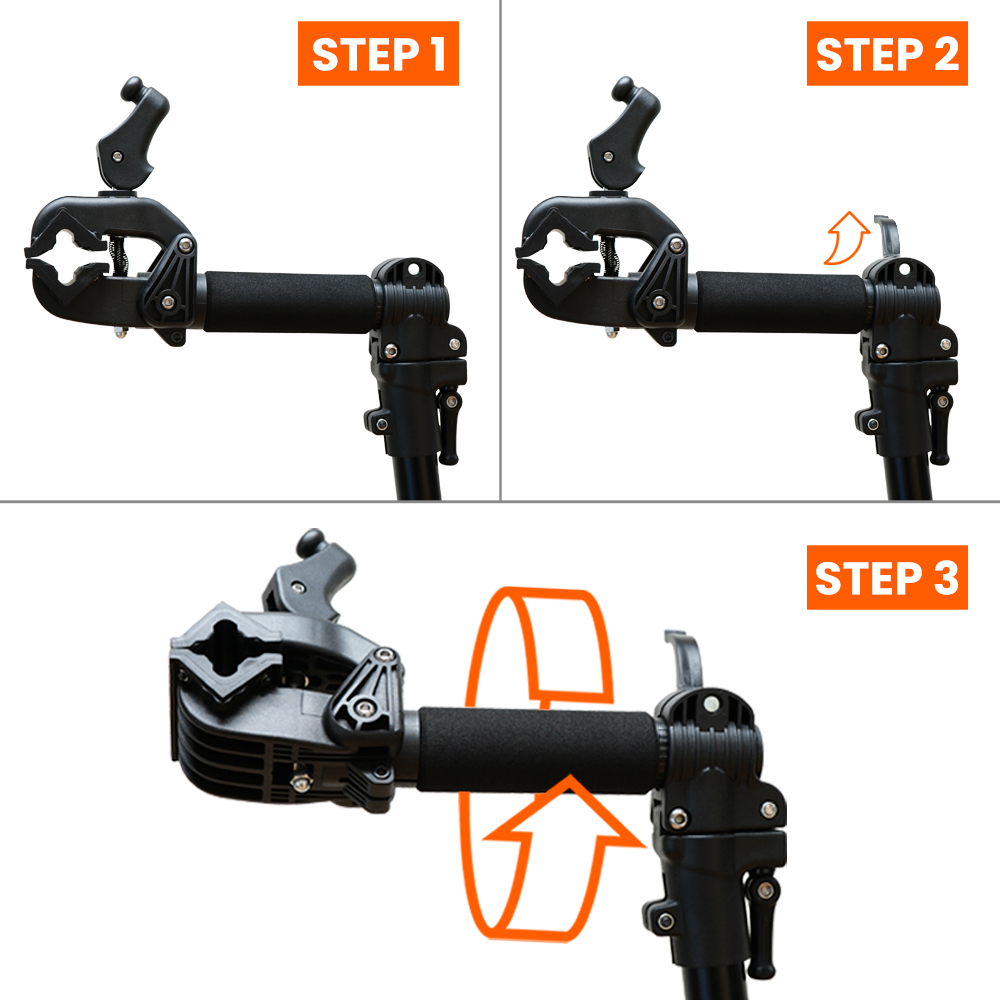 STEP 1

STEP 2

STEP 3