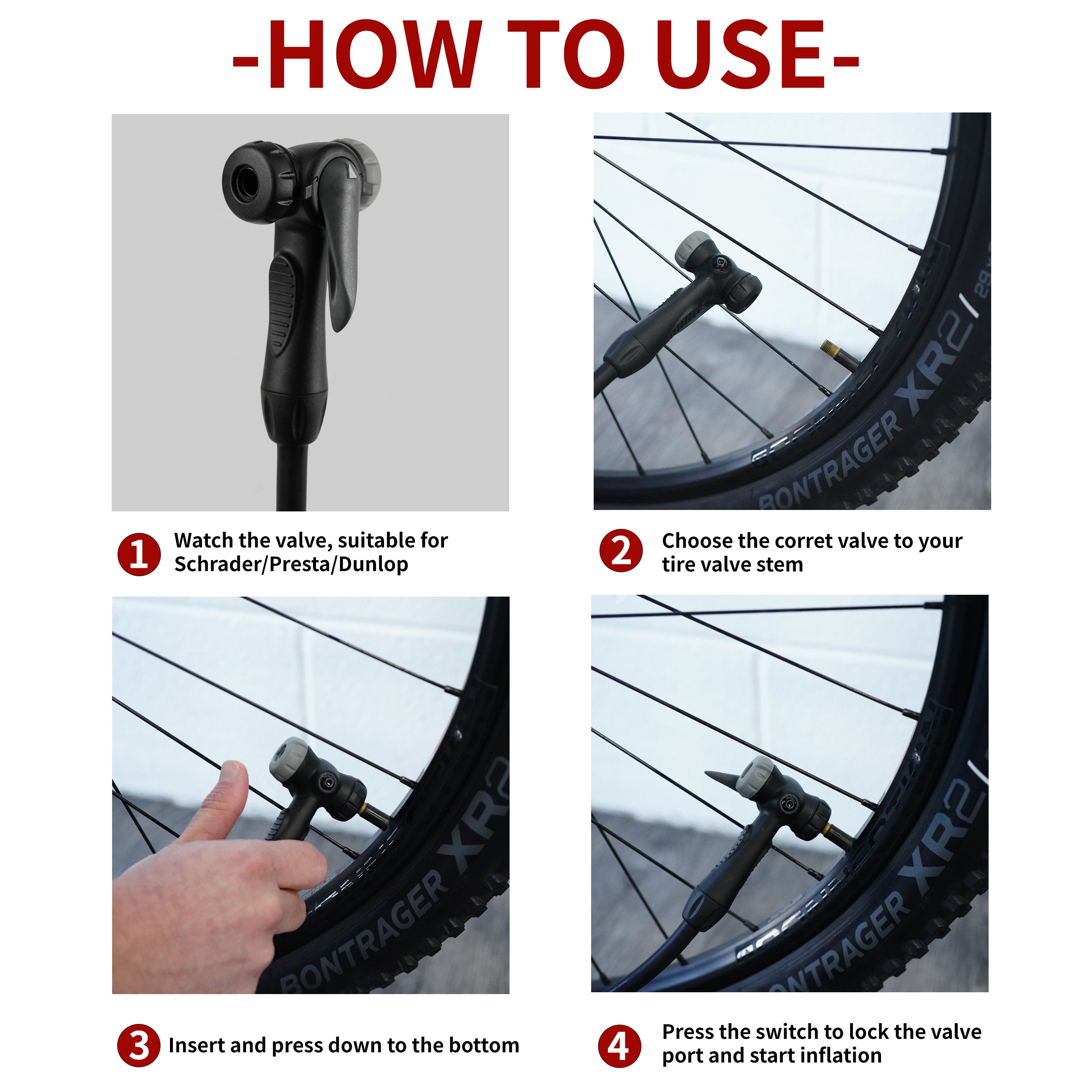 -HOW TO USE-

BONTRAGER XR2

1 Watch the valve, suitable for Schrader/Presta/Dunlop

2 Choose the corret valve to your tire valve stem

BONTRAGER XR2

ONTRAGER XR2

3 Insert and press down to the bottom

4 Press the switch to lock the valve port and start inflation